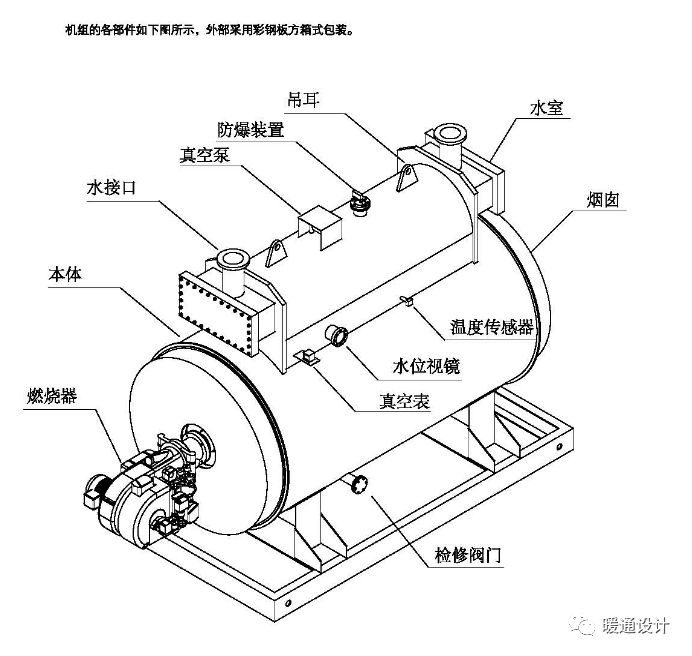 机组的各部件如下图所示，外部采用彩钢板方箱式包装。

吊耳

水室

防爆装置

真空泵

水接口

烟囱

本体

温度传感器

水位视镜

真空表

燃烧器

检修阀门

暖通设计